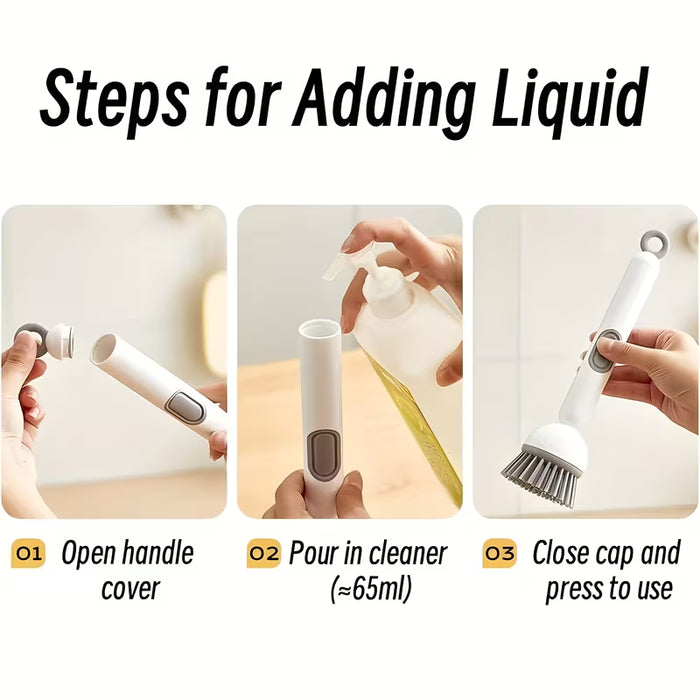 Steps for Adding Liquid

01 Open handle cover

02 Pour in cleaner (≈65ml)

03 Close cap and press to use